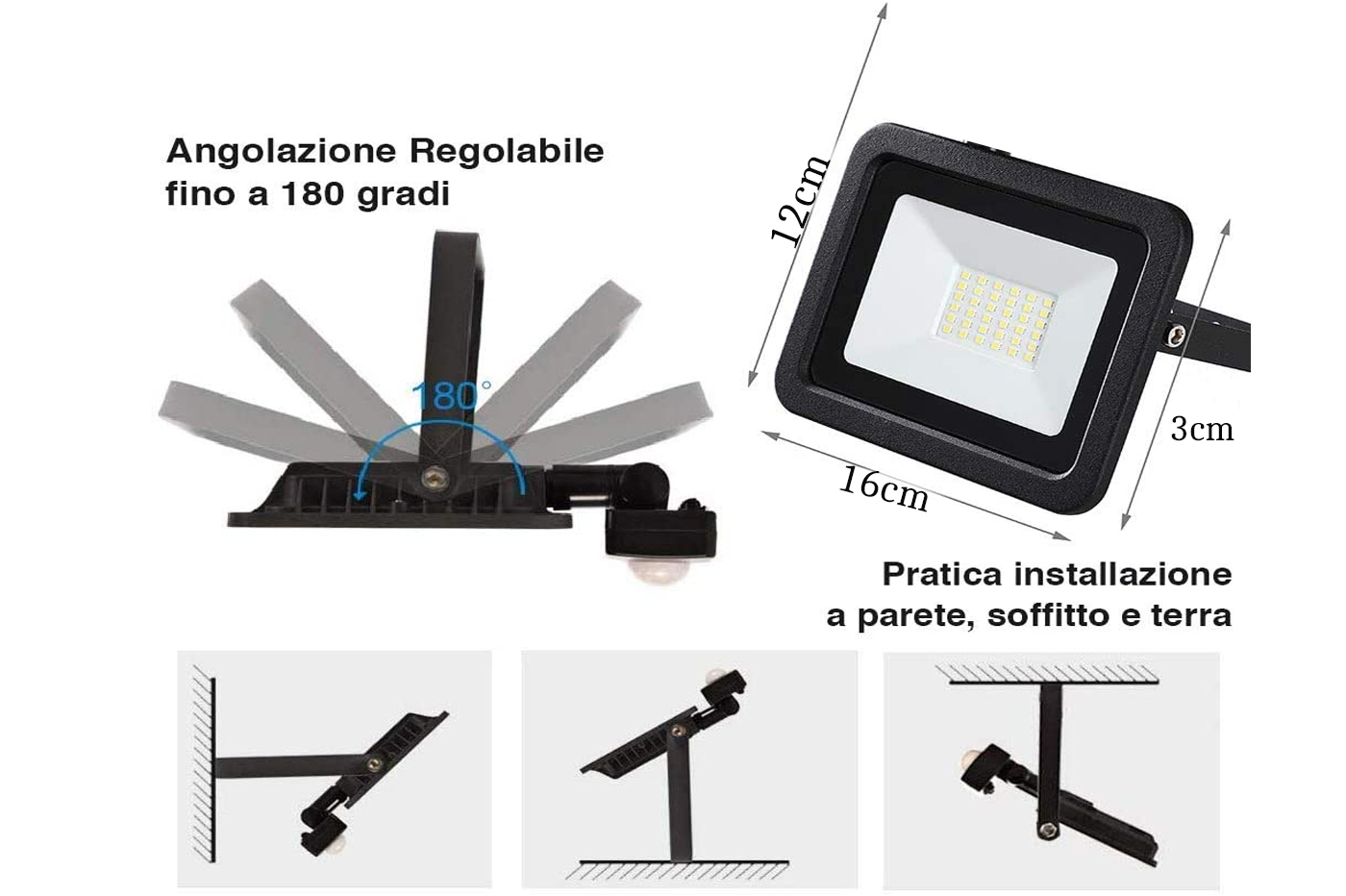 Angolazione Regolabile fino a 180 gradi

180°

12cm

16cm

3cm

Pratica installazione a parete, soffitto e terra