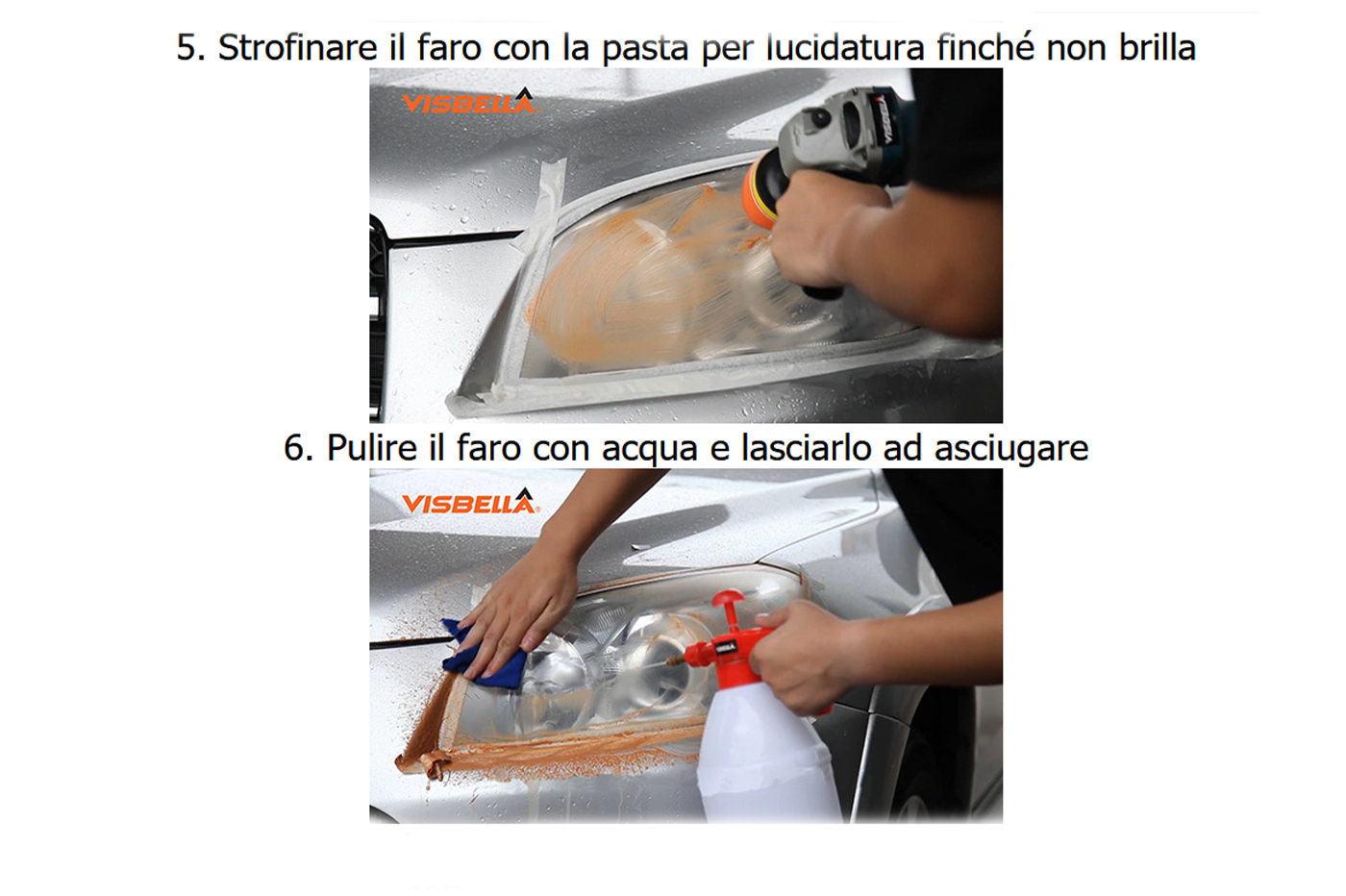 5. Strofinare il faro con la pasta per lucidatura finché non brilla

VISBELLA

6. Pulire il faro con acqua e lasciarlo ad asciugare

VISBELLA