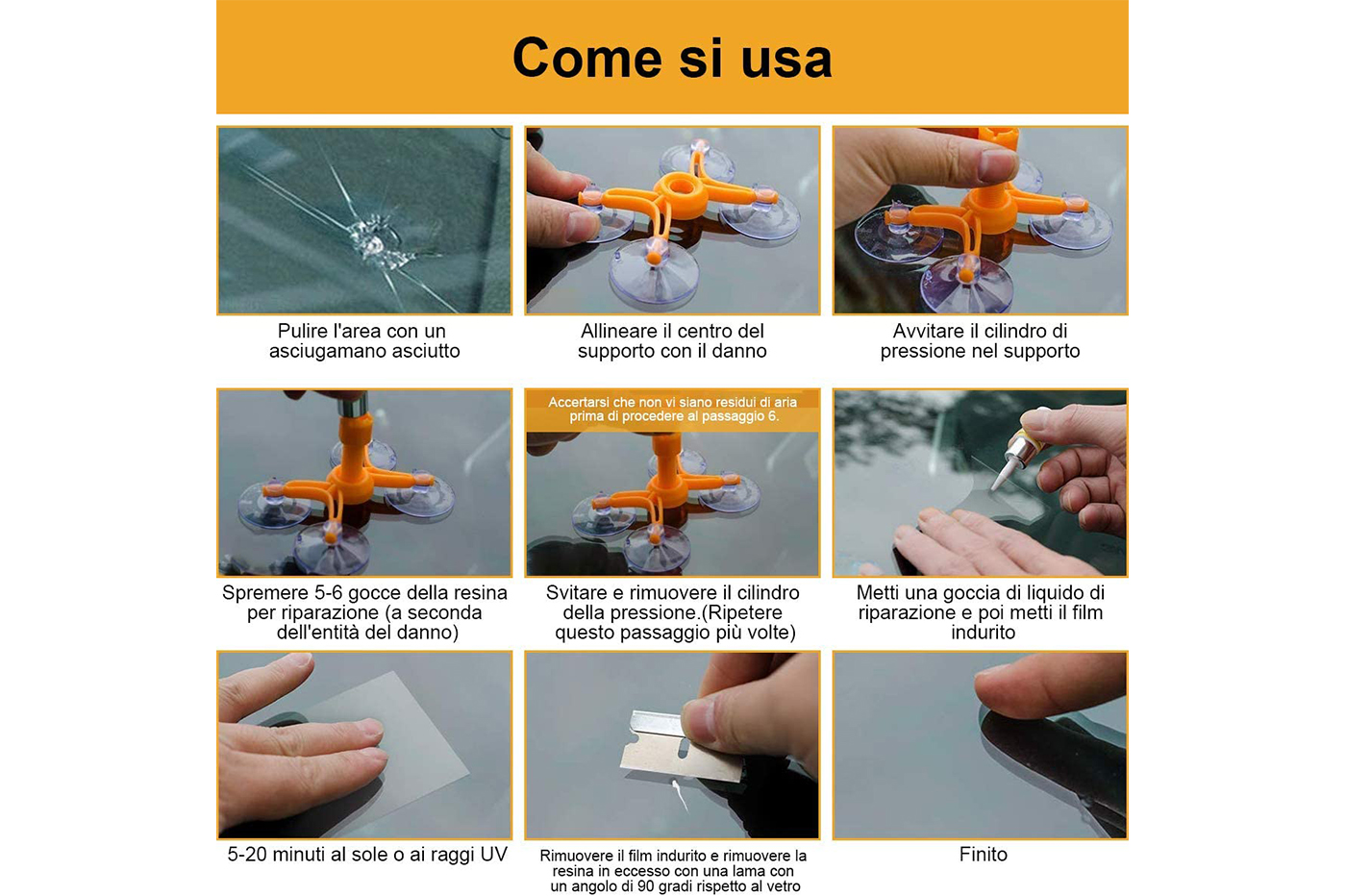 Come si usa

Pulire l'area con un asciugamano asciutto

Allineare il centro del supporto con il danno

Avvitare il cilindro di pressione nel supporto

Spremere 5-6 gocce della resina per riparazione (a seconda dell'entità del danno)

Accertarsi che non vi siano residui di aria prima di procedere al passaggio 6.

Svitare e rimuovere il cilindro della pressione.(Ripetere questo passaggio più volte)

Metti una goccia di liquido di riparazione e poi metti il film indurito

5-20 minuti al sole o ai raggi UV

Rimuovere il film indurito e rimuovere la resina in eccesso con una lama con un angolo di 90 gradi rispetto al vetro

Finito