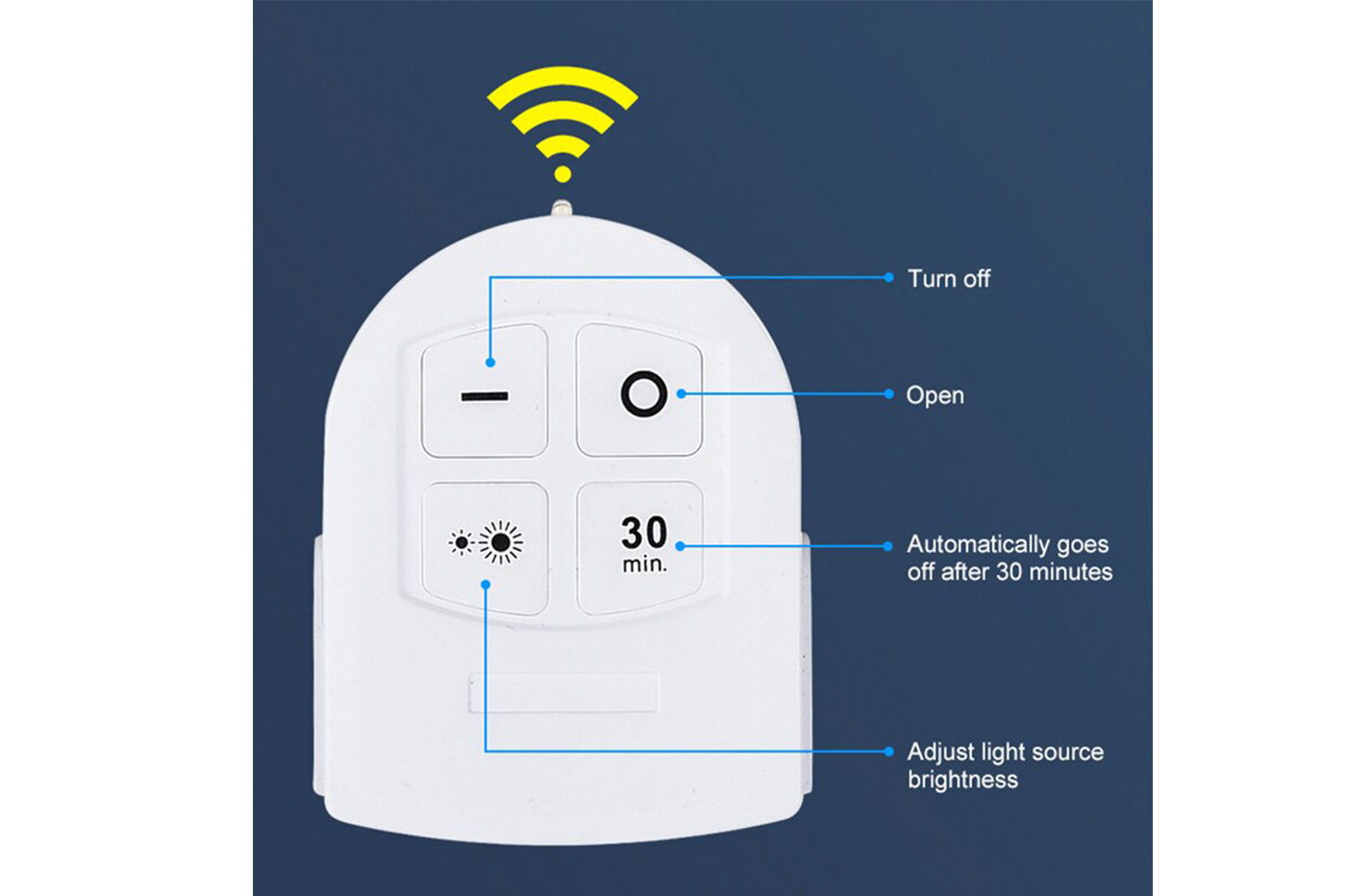 Turn off

Open

30
min.

Automatically goes off after 30 minutes

Adjust light source brightness