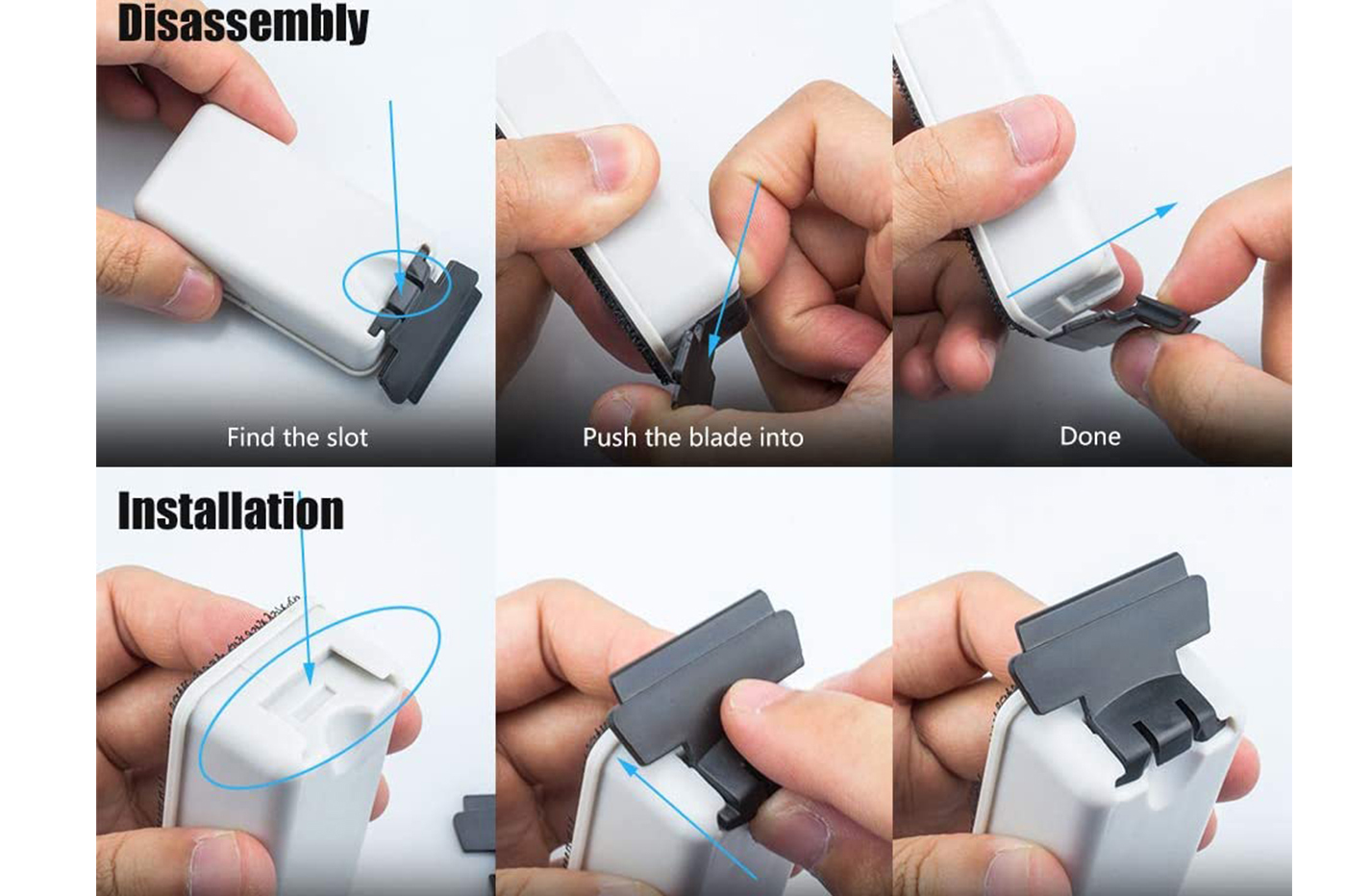 Disassembly

Find the slot

Push the blade into

Done

Installation