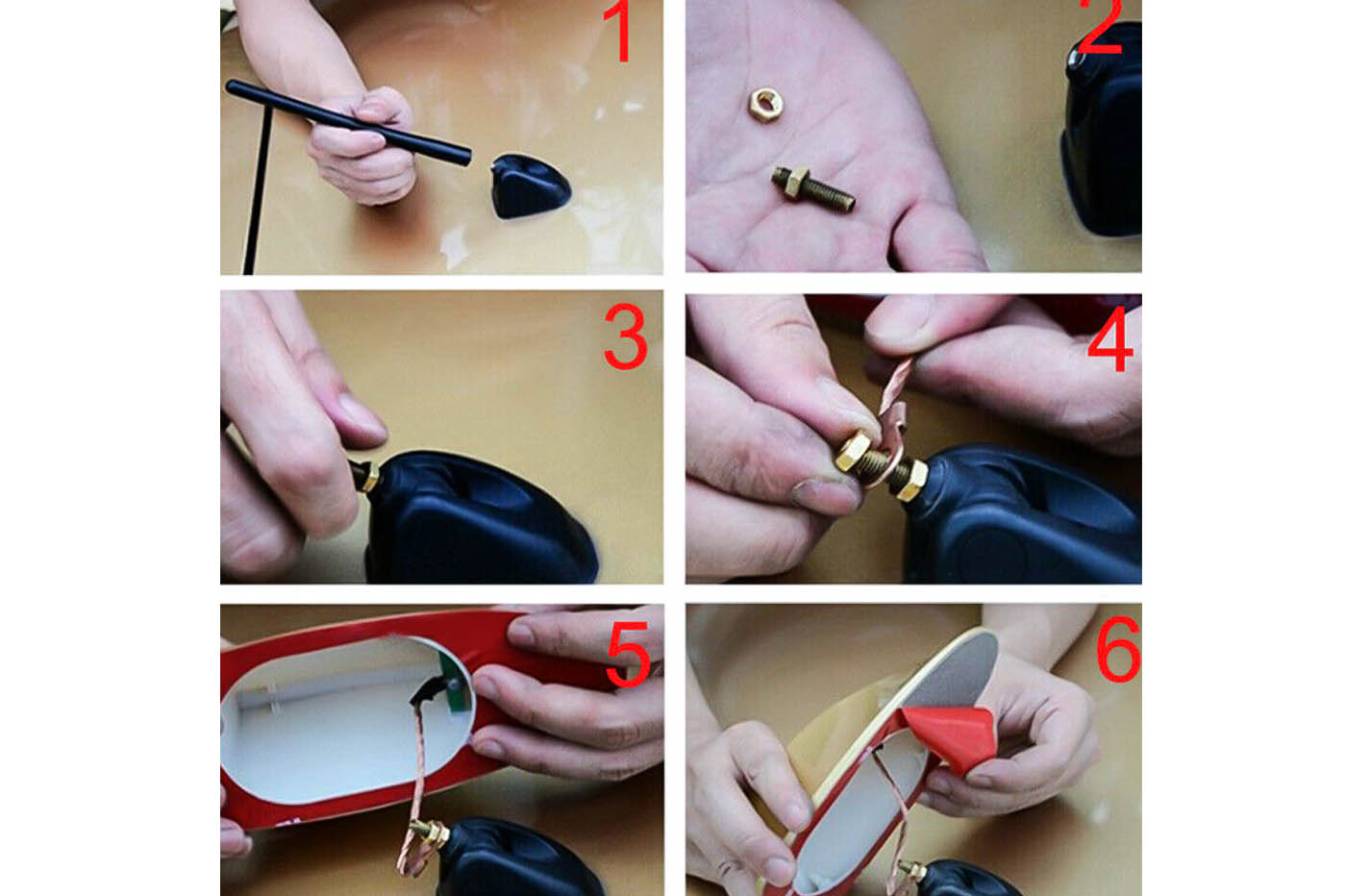 1

2

3

4

5

6