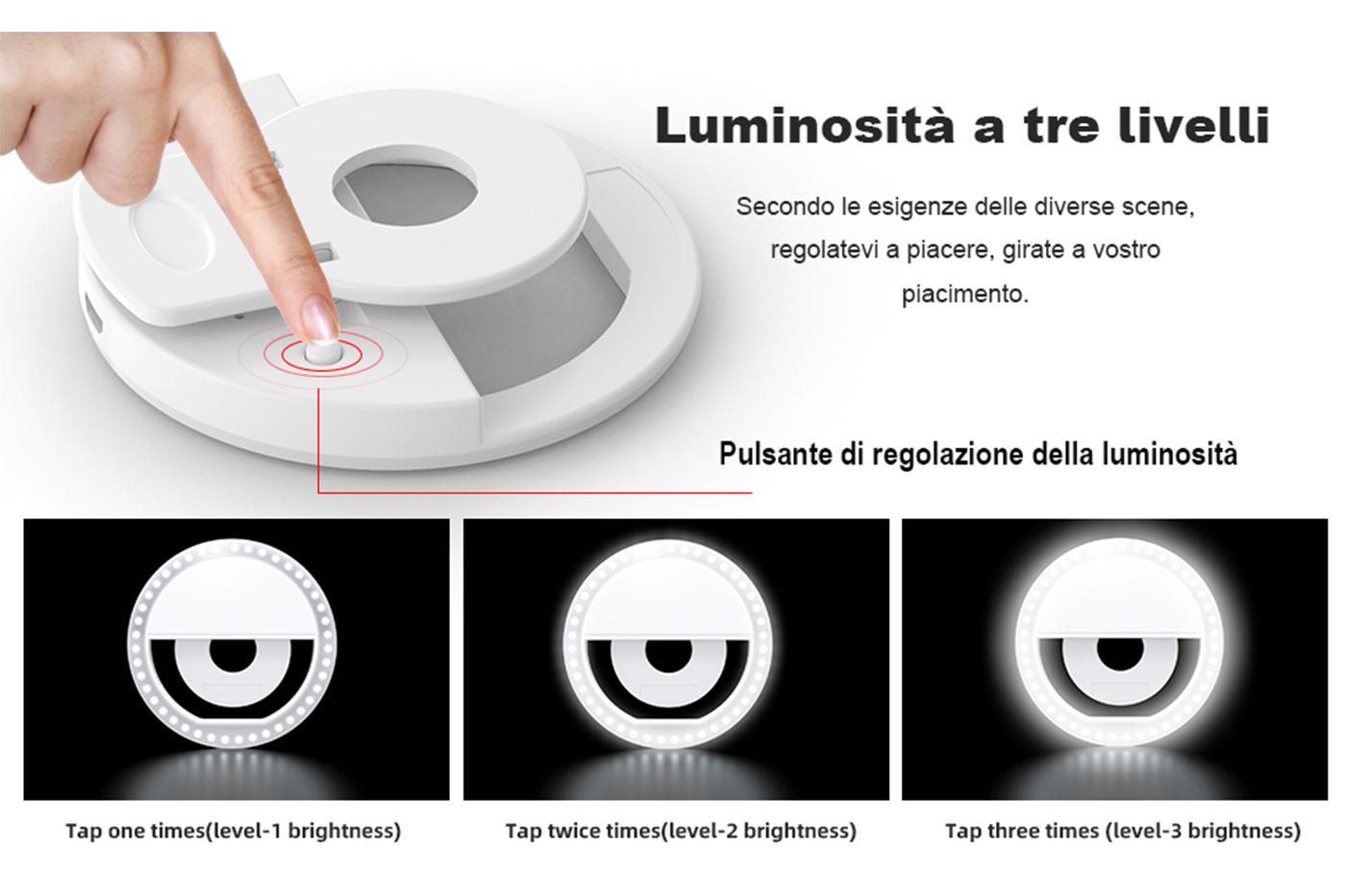 Luminosità a tre livelli

Secondo le esigenze delle diverse scene, regolatevi a piacere, girate a vostro piacimento.

Pulsante di regolazione della luminosità

Tap one times(level-1 brightness)

Tap twice times(level-2 brightness)

Tap three times (level-3 brightness)