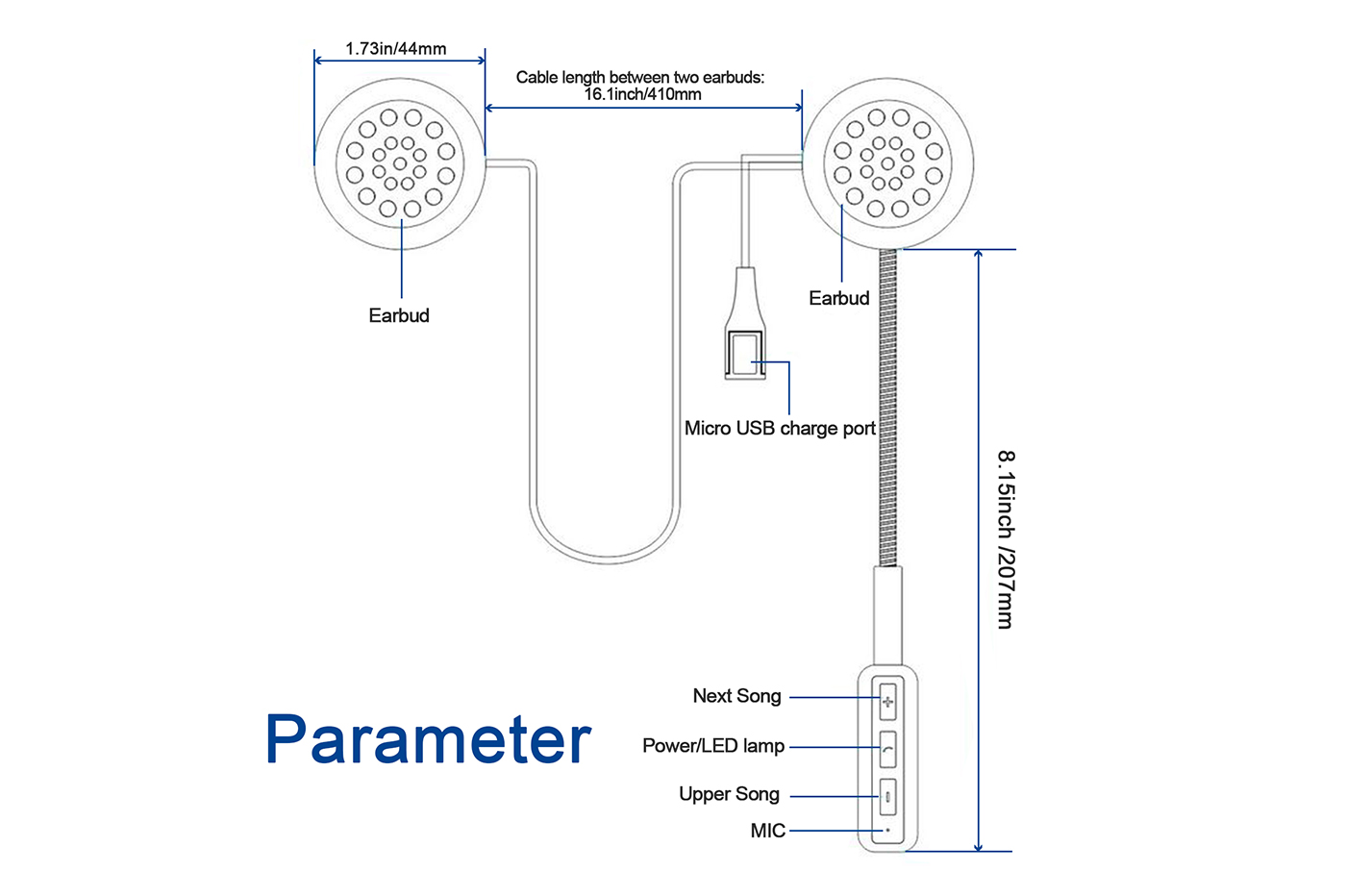 1.73in/44mm

Cable length between two earbuds:
16.1inch/410mm

Earbud

Earbud

Micro USB charge port

8.15inch /207mm

Next Song

Power/LED lamp

Upper Song

MIC

Parameter