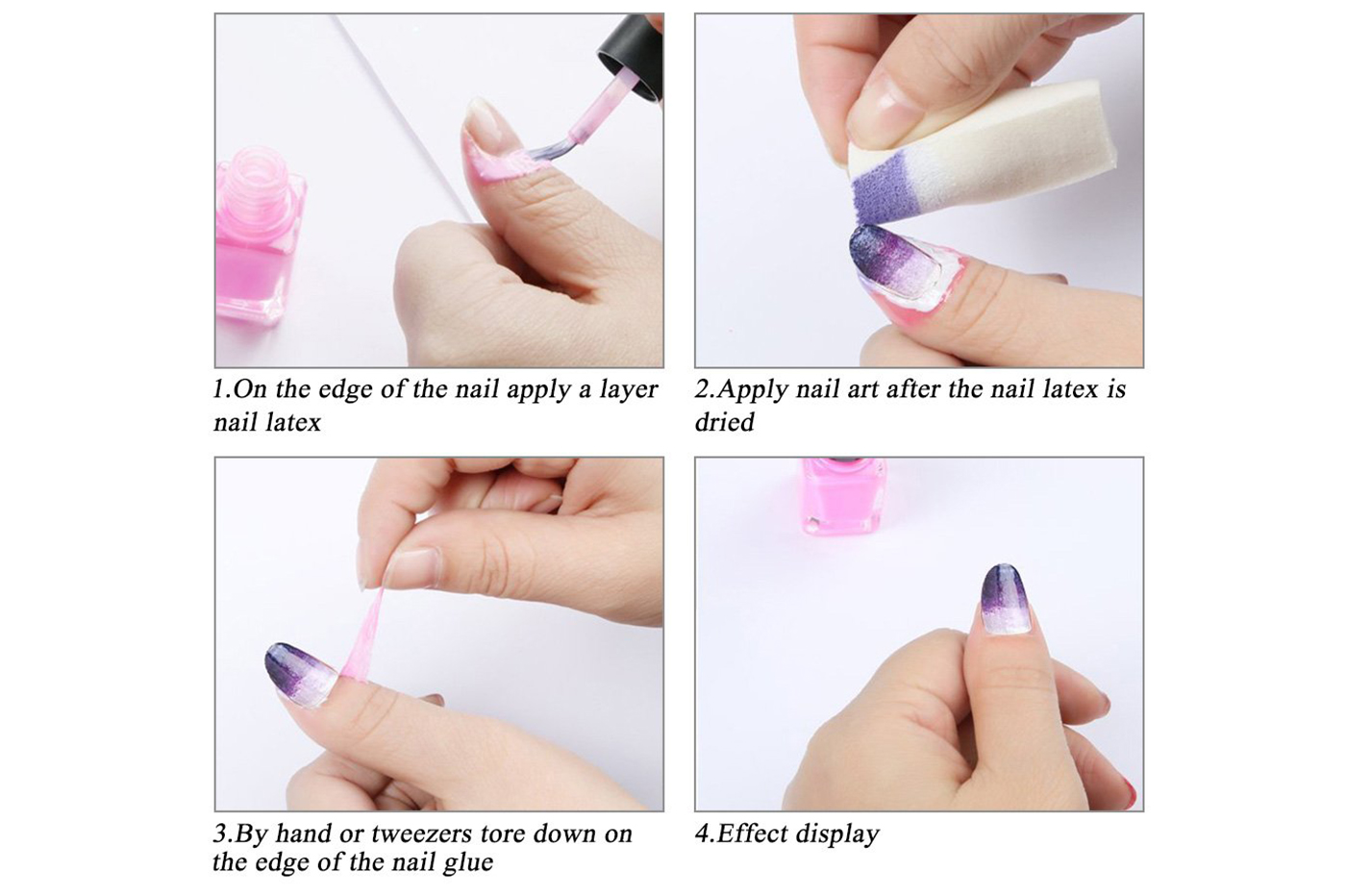 1.On the edge of the nail apply a layer nail latex

2.Apply nail art after the nail latex is dried

3.By hand or tweezers tore down on the edge of the nail glue

4.Effect display