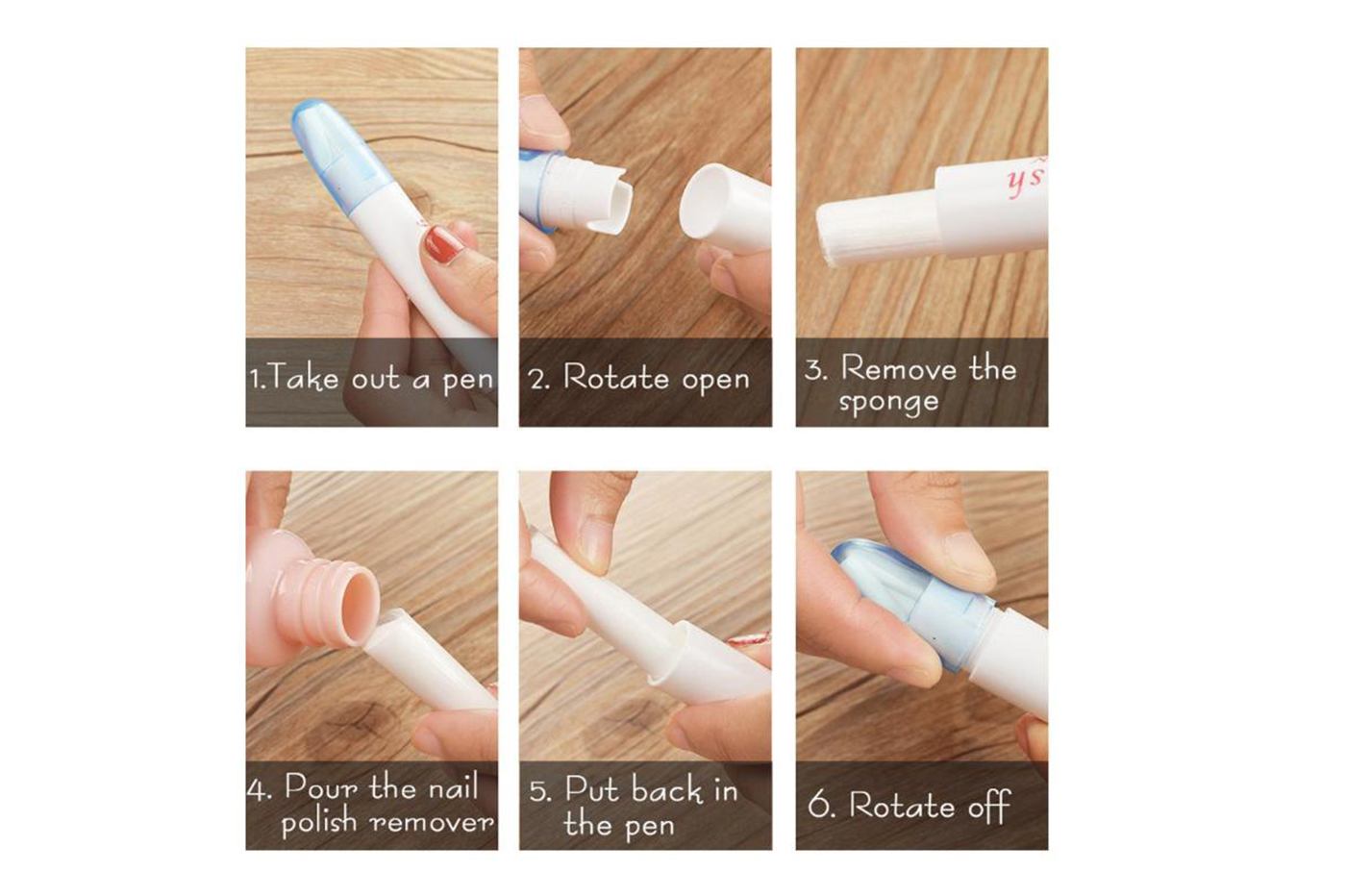 1.Take out a pen

2. Rotate open

ys

3. Remove the sponge

4. Pour the nail polish remover

5. Put back in the pen

6. Rotate off