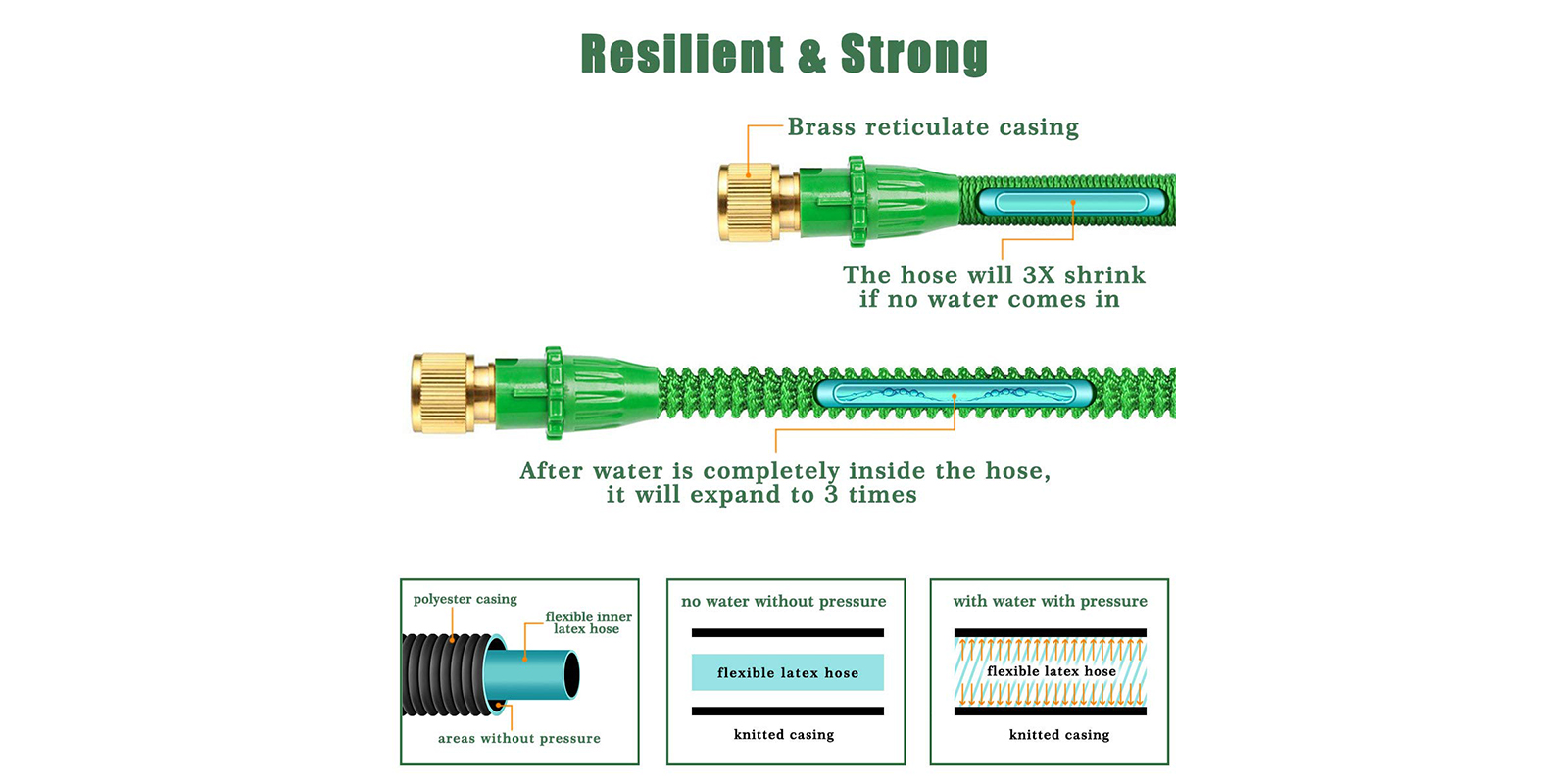 Resilient & Strong

Brass reticulate casing

The hose will 3X shrink if no water comes in

After water is completely inside the hose, it will expand to 3 times

polyester casing

flexible inner latex hose

areas without pressure

no water without pressure

flexible latex hose

knitted casing

with water with pressure

flexible latex hose

knitted casing