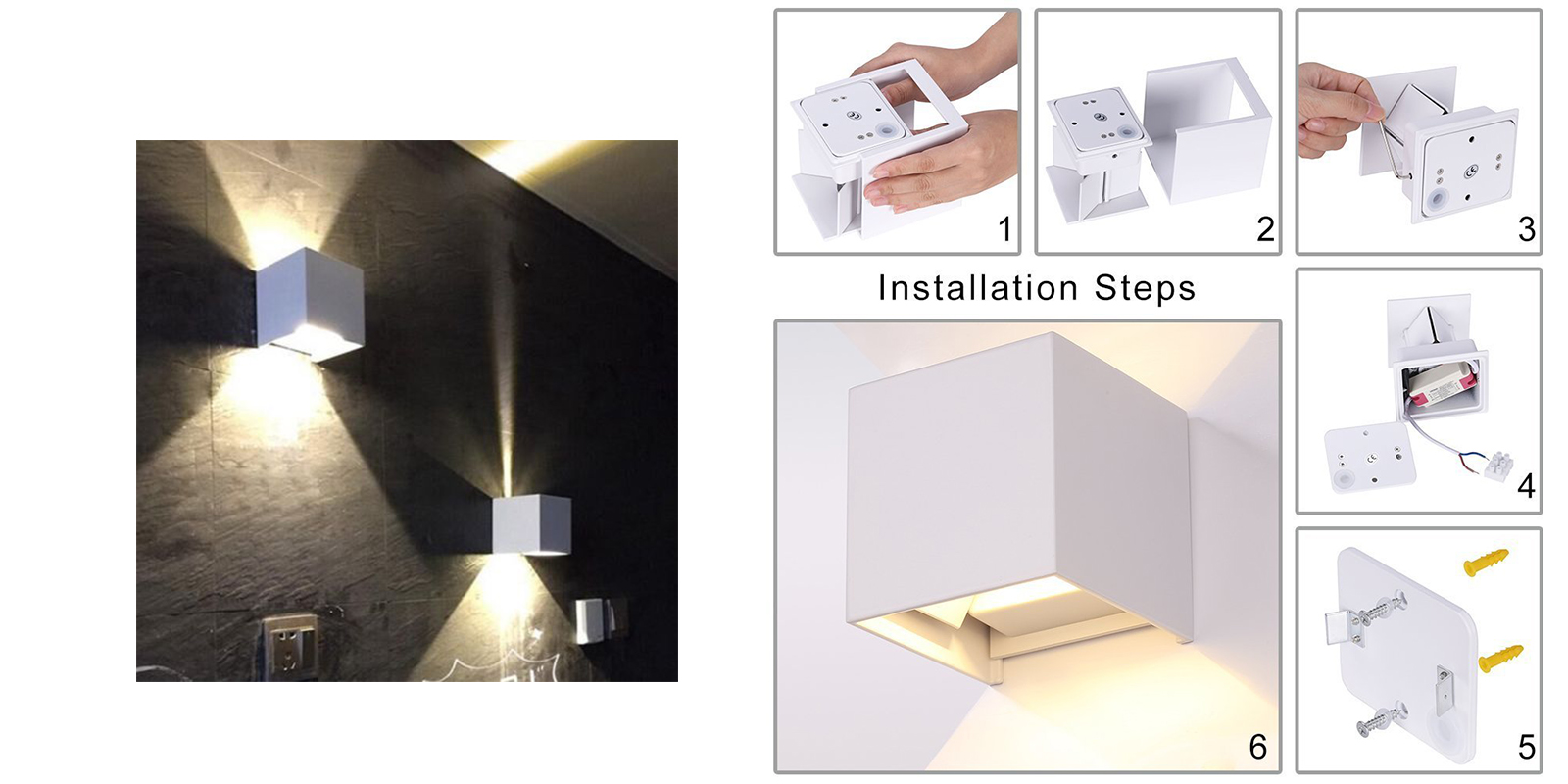 1

2

3

Installation Steps

4

6

5