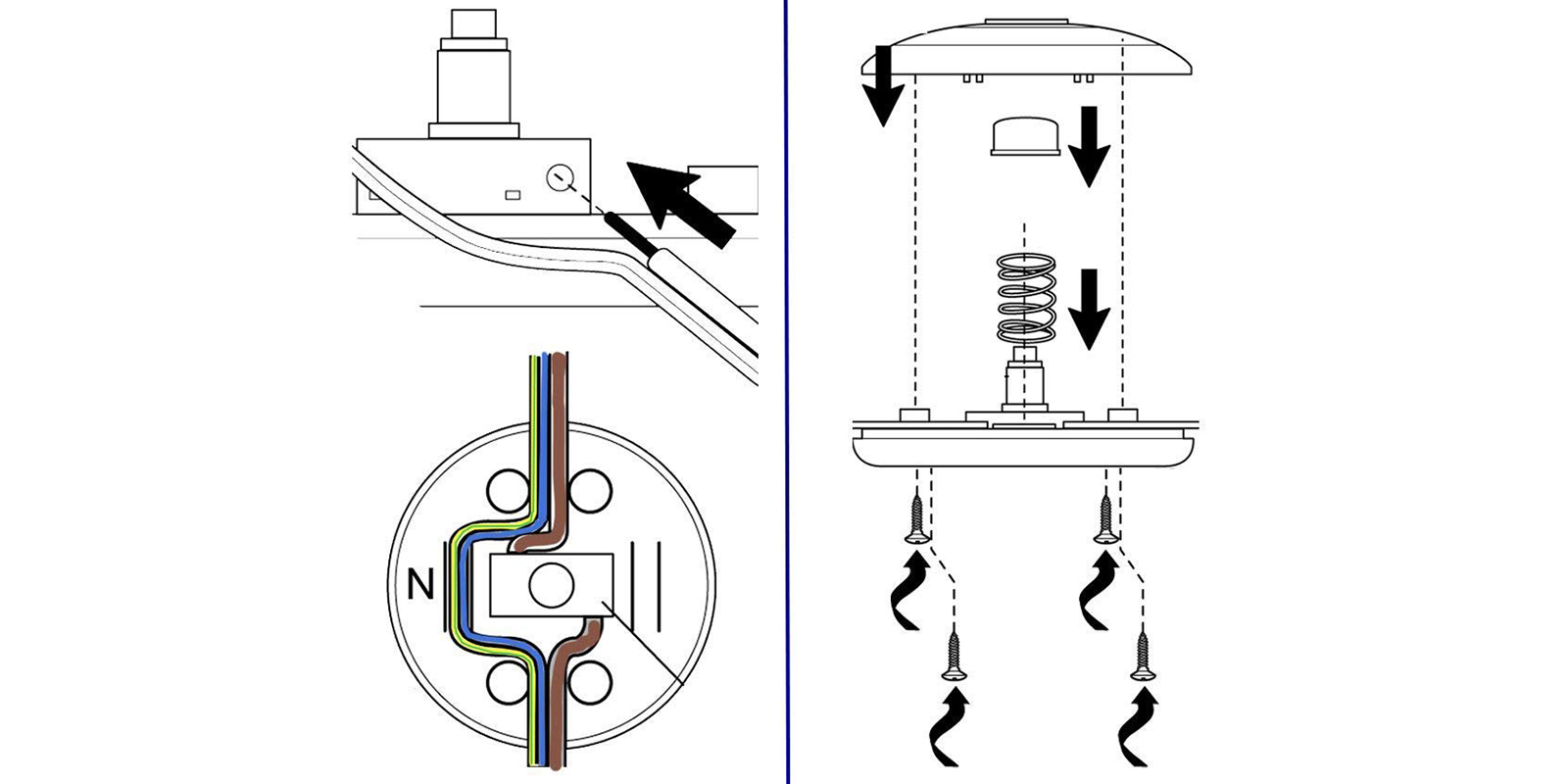 N