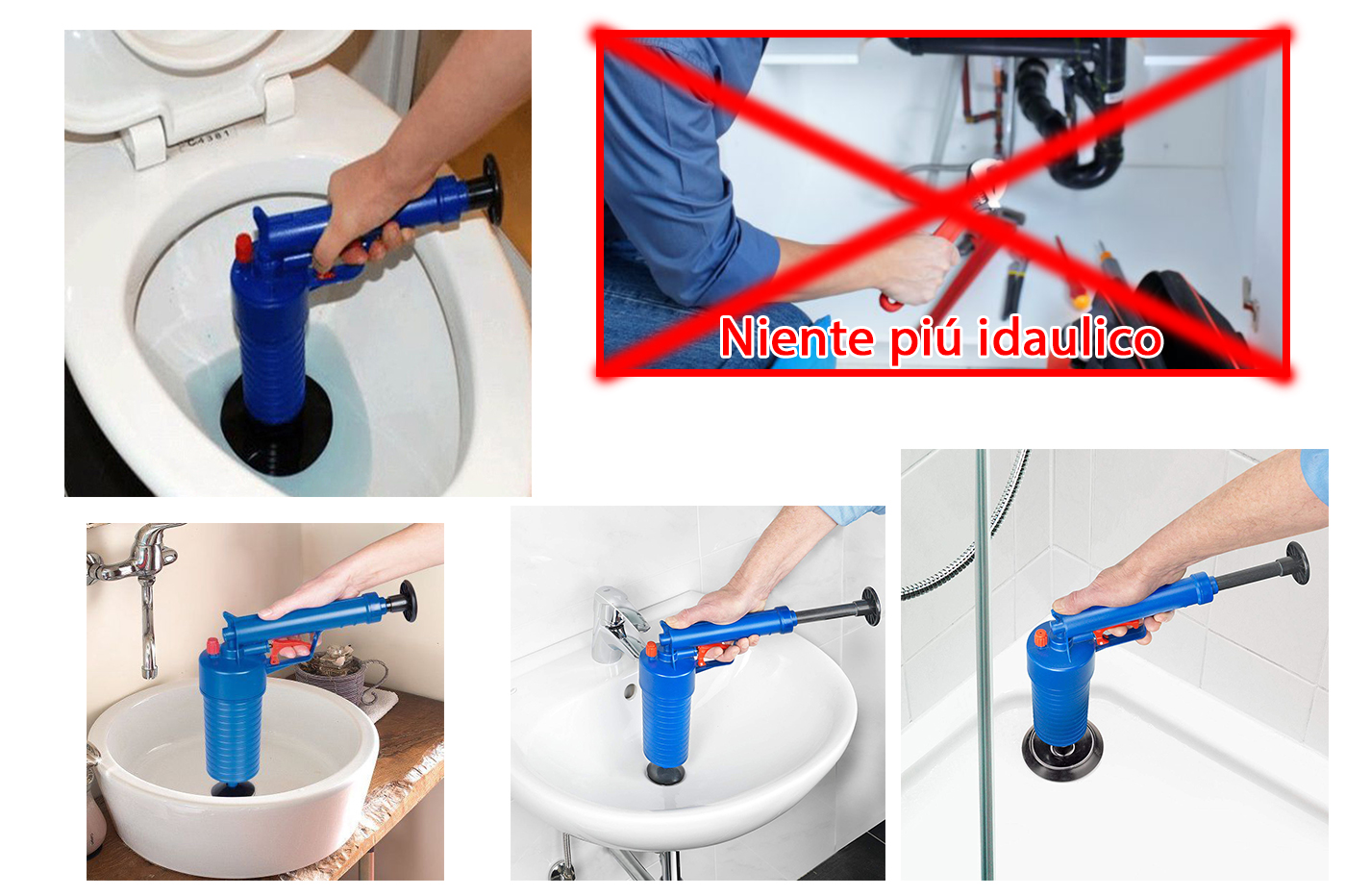 Niente piú idaulico