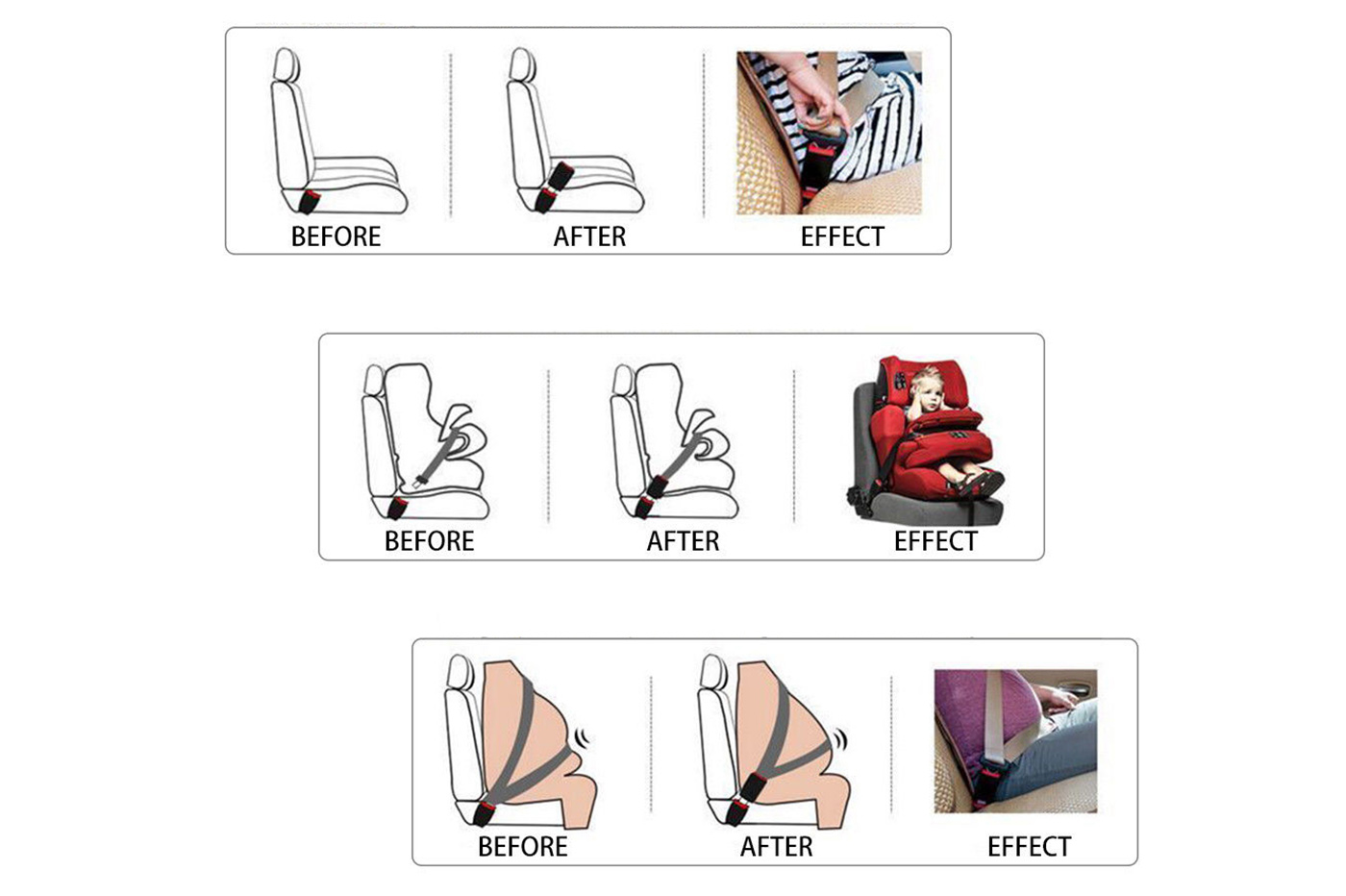 BEFORE AFTER EFFECT

BEFORE AFTER EFFECT

BEFORE AFTER EFFECT