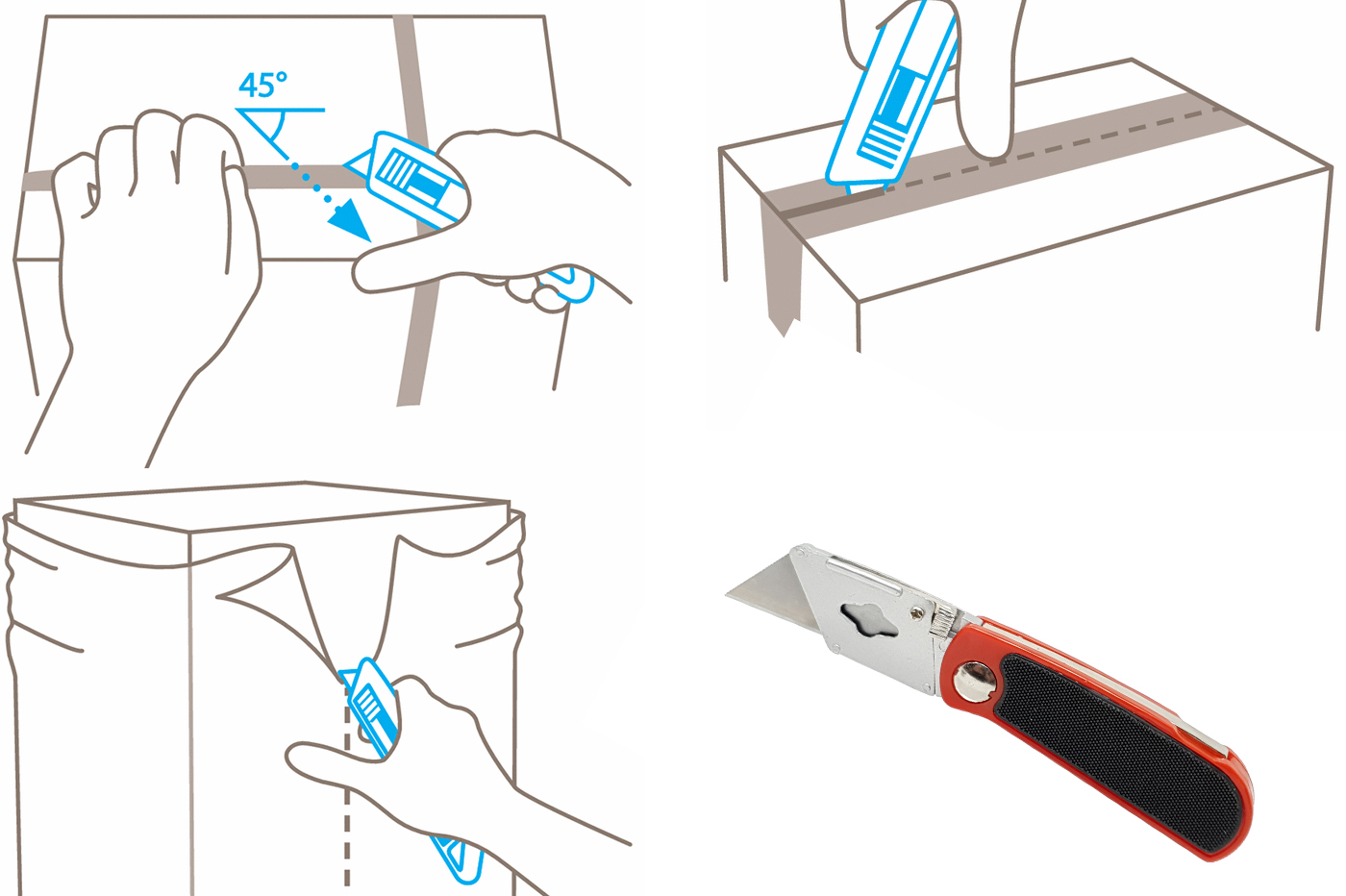 45°