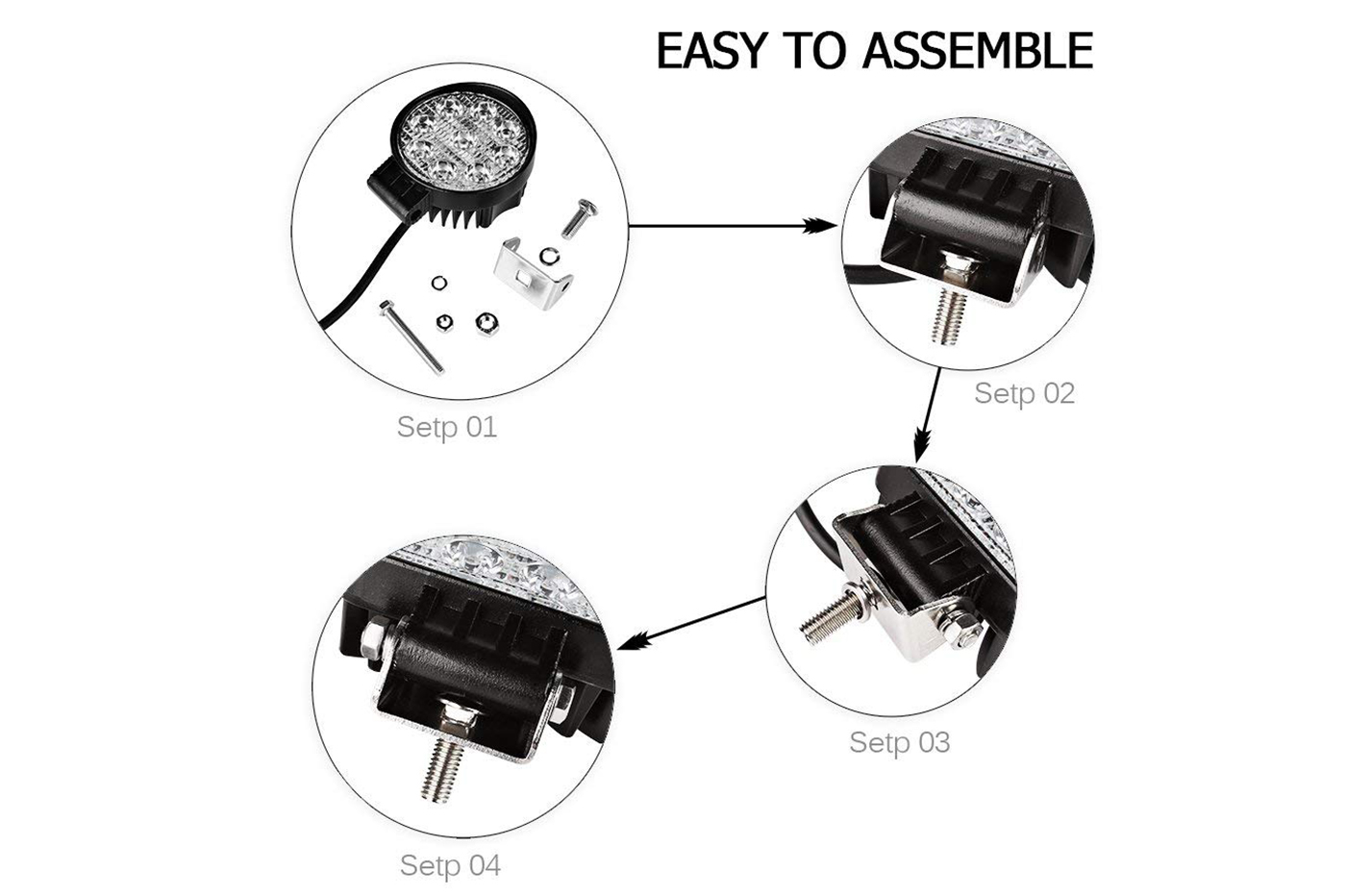 EASY TO ASSEMBLE

Setp 01

Setp 02

Setp 03

Setp 04